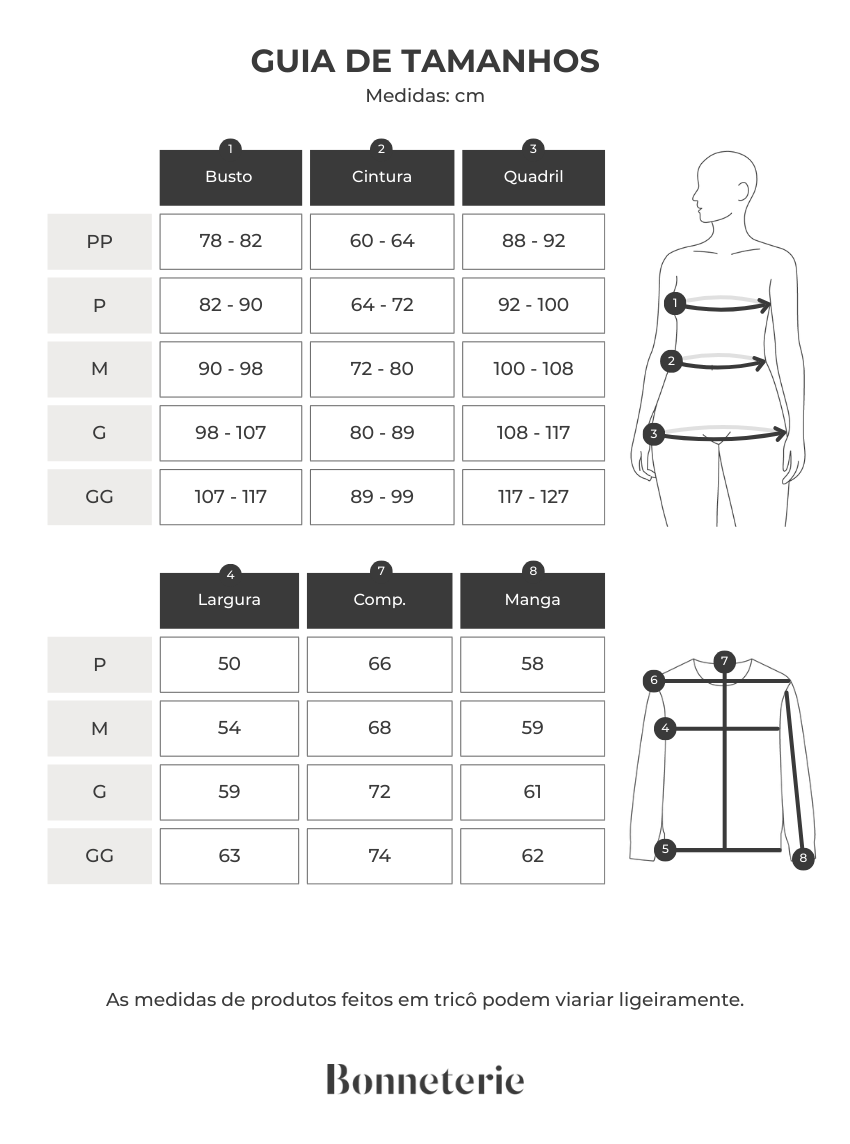 GUIA DE TAMANHOS
Medidas: cm

| | 1 Busto | 2 Cintura | 3 Quadril |
|---|---|---|---|
| PP | 78 - 82 | 60 - 64 | 88 - 92 |
| P | 82 - 90 | 64 - 72 | 92 - 100 |
| M | 90 - 98 | 72 - 80 | 100 - 108 |
| G | 98 - 107 | 80 - 89 | 108 - 117 |
| GG | 107 - 117 | 89 - 99 | 117 - 127 |

1
2
3

| | 4 Largura | 7 Comp. | 8 Manga |
|---|---|---|---|
| P | 50 | 66 | 58 |
| M | 54 | 68 | 59 |
| G | 59 | 72 | 61 |
| GG | 63 | 74 | 62 |

6
7
4
5
8

As medidas de produtos feitos em tricô podem viariar ligeiramente.

Bonneterie